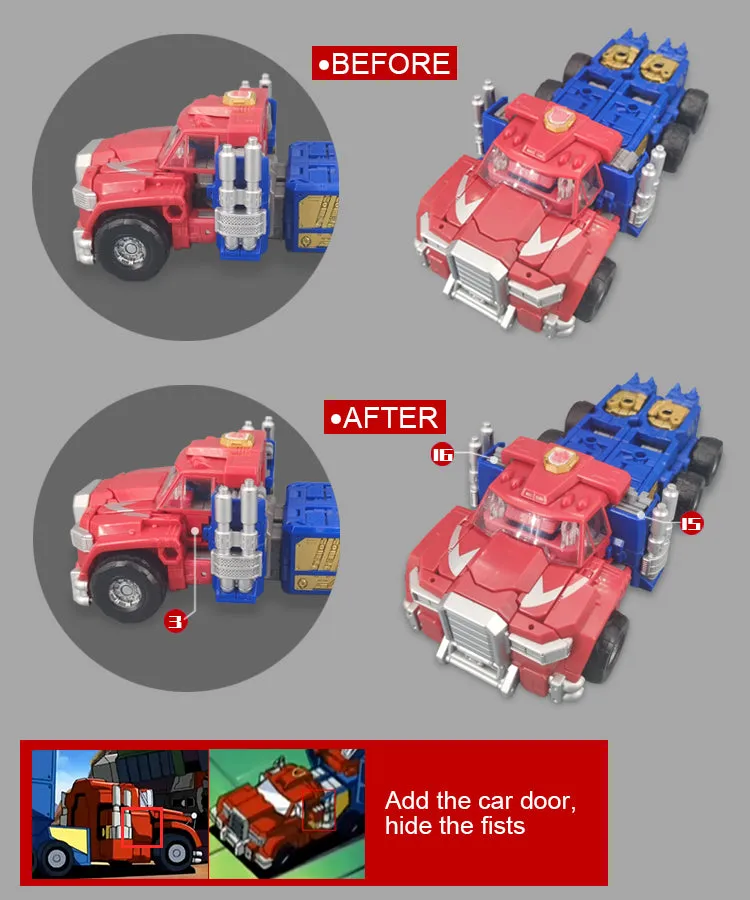 •BEFORE

•AFTER

16

15

3

Add the car door, hide the fists