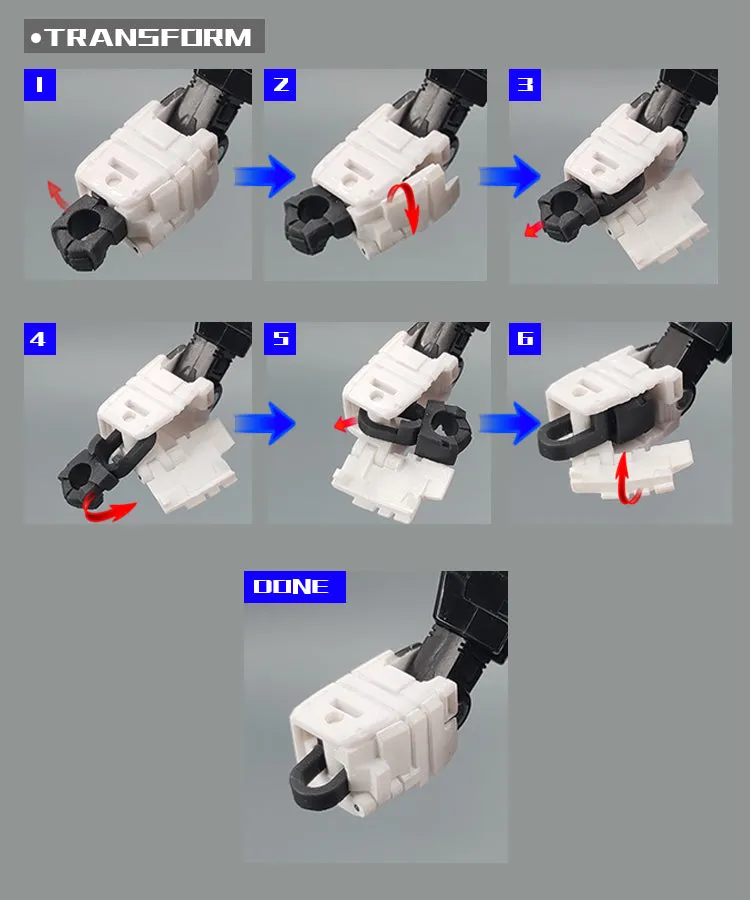 •TRANSFORM

1

2

3

4

5

6

DONE